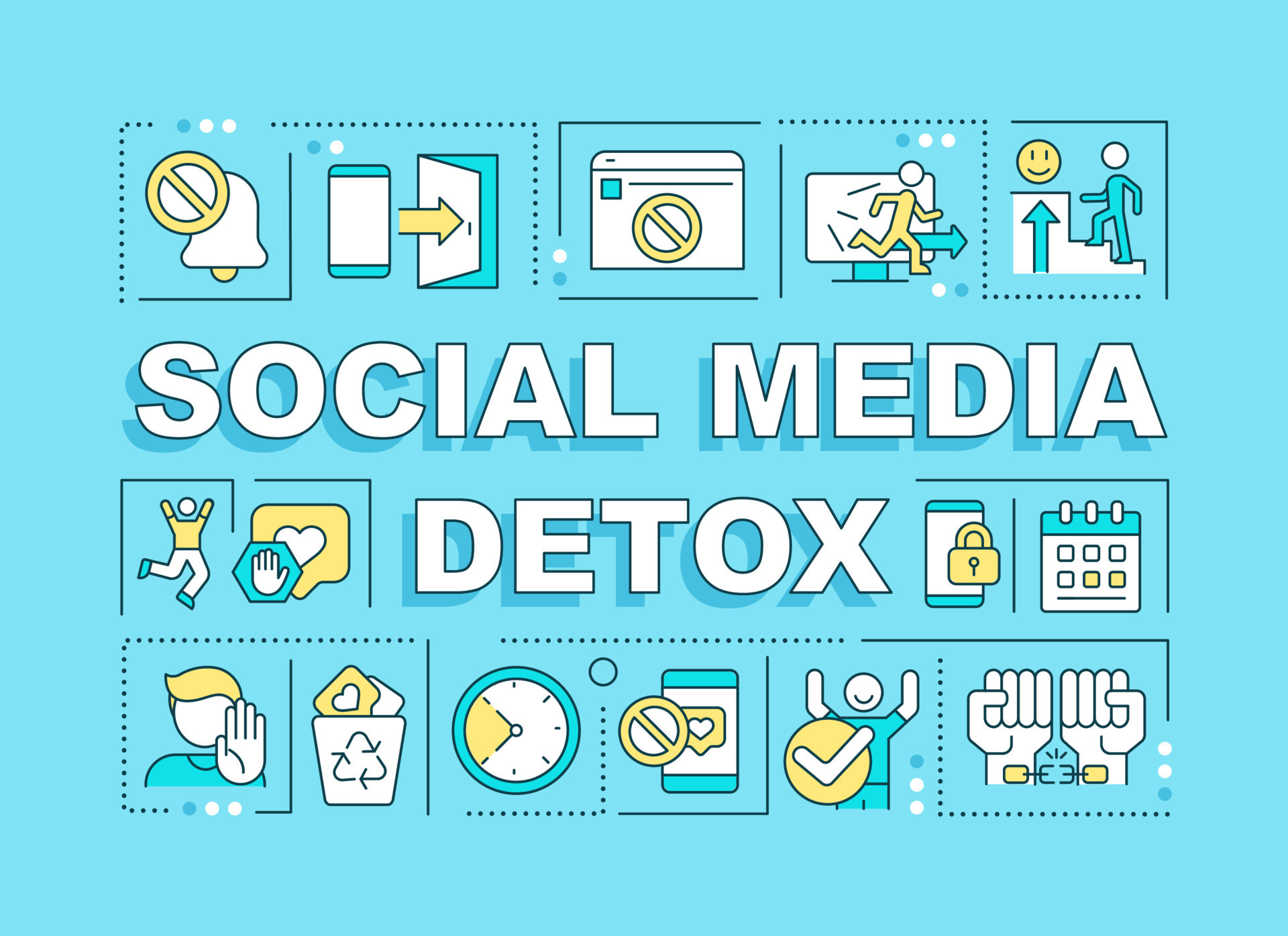 SOCIAL MEDIA
DETOX